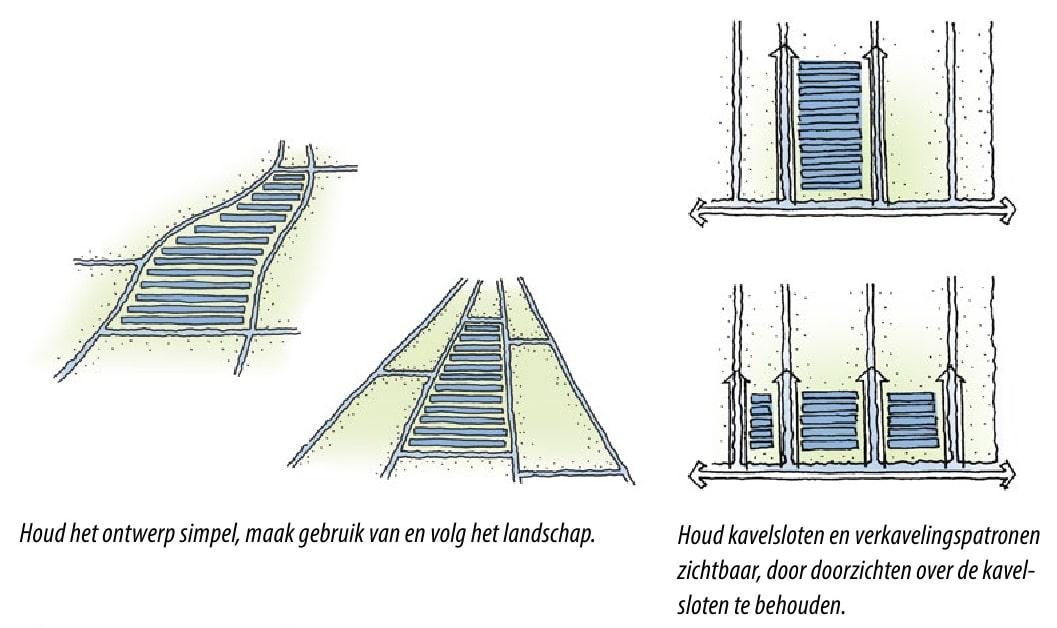 Houd het ontwerp simpel, maak gebruik van en volg het landschap.

Houd kavelsloten en verkavelingspatronen zichtbaar, door doorzichten over de kavelsloten te behouden.